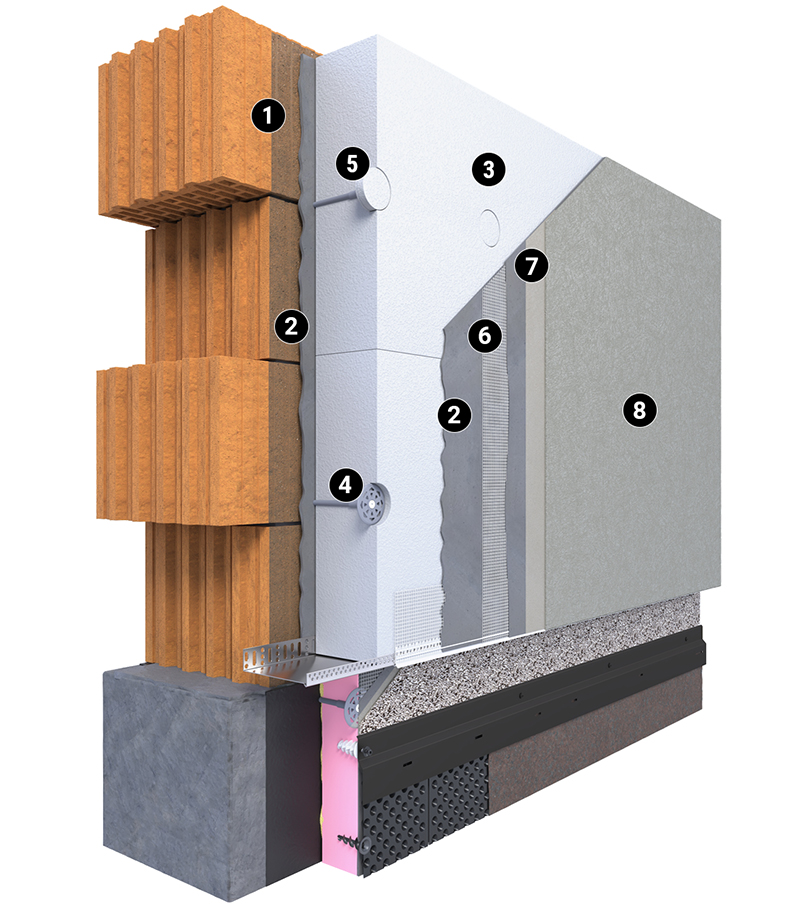 1
5
3
7
2
6
2
8
4